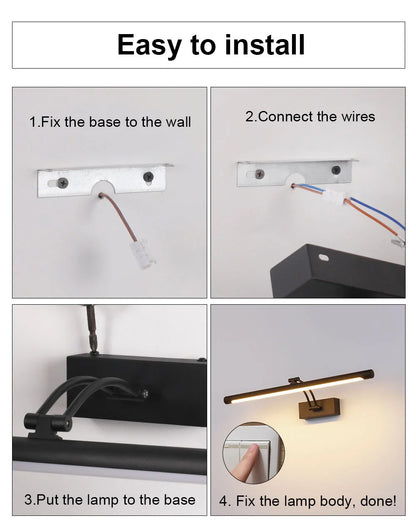 Easy to install

1.Fix the base to the wall

2.Connect the wires

3.Put the lamp to the base

4. Fix the lamp body, done!